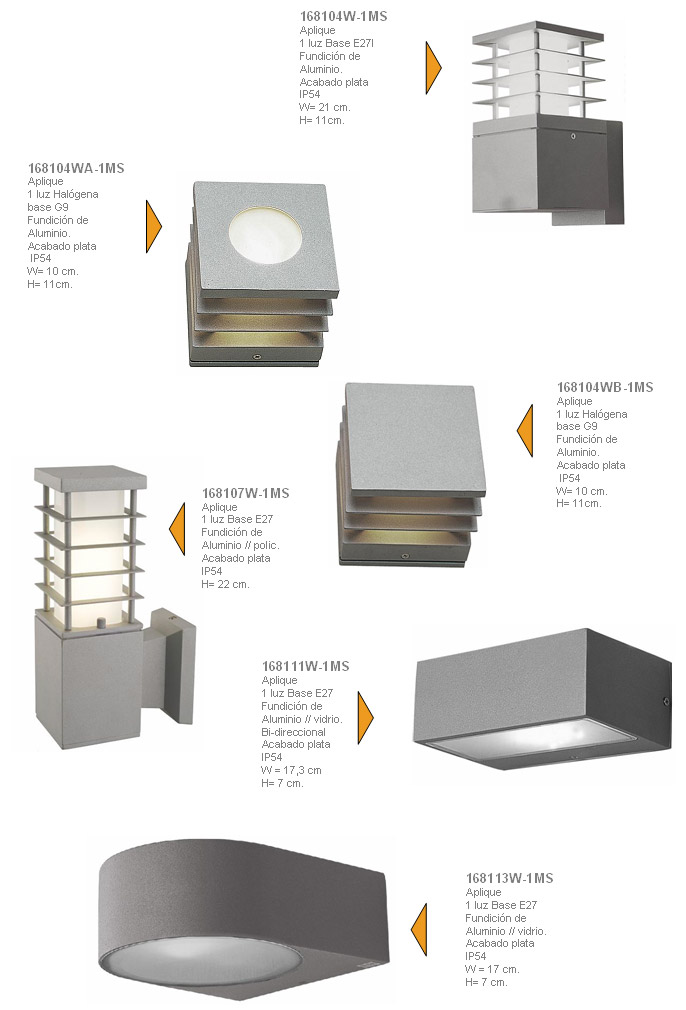 168104W-1MS
Aplique
1 luz Base E27l
Fundición de Aluminio.
Acabado plata
IP54
W= 21 cm.
H= 11cm.

168104WA-1MS
Aplique
1 luz Halógena base G9
Fundición de Aluminio.
Acabado plata
IP54
W= 10 cm.
H= 11cm.

168104WB-1MS
Aplique
1 luz Halógena base G9
Fundición de Aluminio.
Acabado plata
IP54
W= 10 cm.
H= 11cm.

168107W-1MS
Aplique
1 luz Base E27
Fundición de Aluminio // polic.
Acabado plata
IP54
H= 22 cm.

168111W-1MS
Aplique
1 luz Base E27
Fundición de Aluminio // vidrio.
Bi-direccional
Acabado plata
IP54
W = 17,3 cm
H= 7 cm.

168113W-1MS
Aplique
1 luz Base E27
Fundición de Aluminio // vidrio.
Acabado plata
IP54
W = 17 cm.
H= 7 cm.